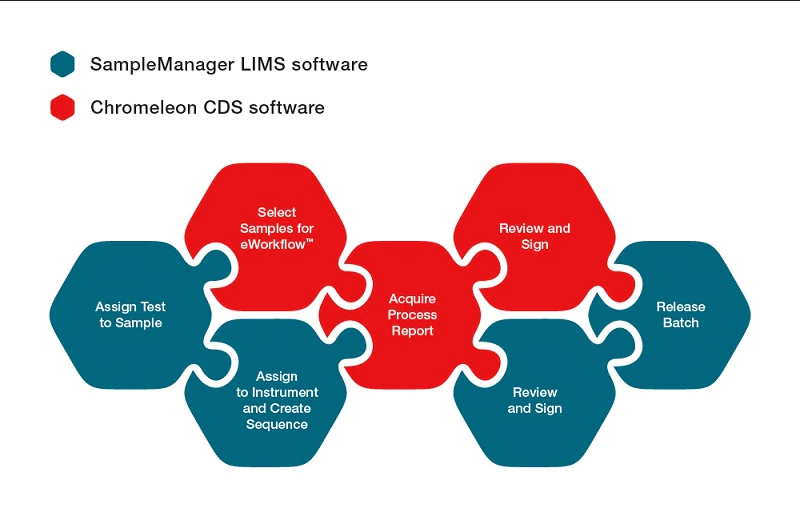 SampleManager LIMS software

Chromeleon CDS software

Assign Test to Sample

Select Samples for eWorkflow™

Assign to Instrument and Create Sequence

Acquire Process Report

Review and Sign

Review and Sign

Release Batch